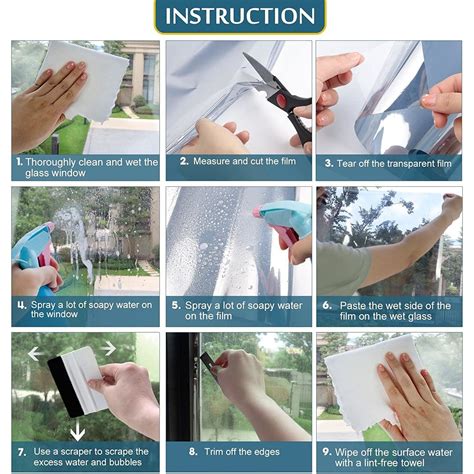 INSTRUCTION

1. Thoroughly clean and wet the glass window

2. Measure and cut the film

3. Tear off the transparent film

4. Spray a lot of soapy water on the window

5. Spray a lot of soapy water on the film

6. Paste the wet side of the film on the wet glass

7. Use a scraper to scrape the excess water and bubbles

8. Trim off the edges

9. Wipe off the surface water with a lint-free towel