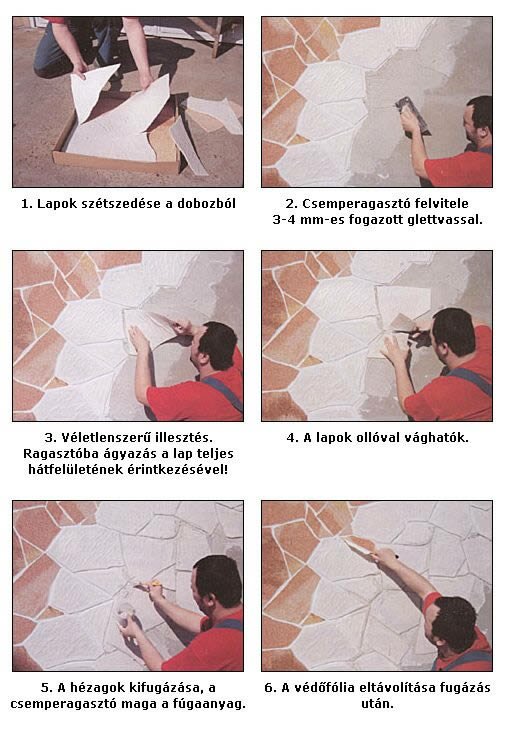 1. Lapok szétszedése a dobozból

2. Csemperagasztó felvitele 3-4 mm-es fogazott glettvassal.

3. Véletlenszerű illesztés. Ragasztóba ágyazás a lap teljes hátfelületének érintkezésével!

4. A lapok ollóval vághatók.

5. A hézagok kifugázása, a csemperagasztó maga a fúgaanyag.

6. A védőfólia eltávolítása fugázás után.